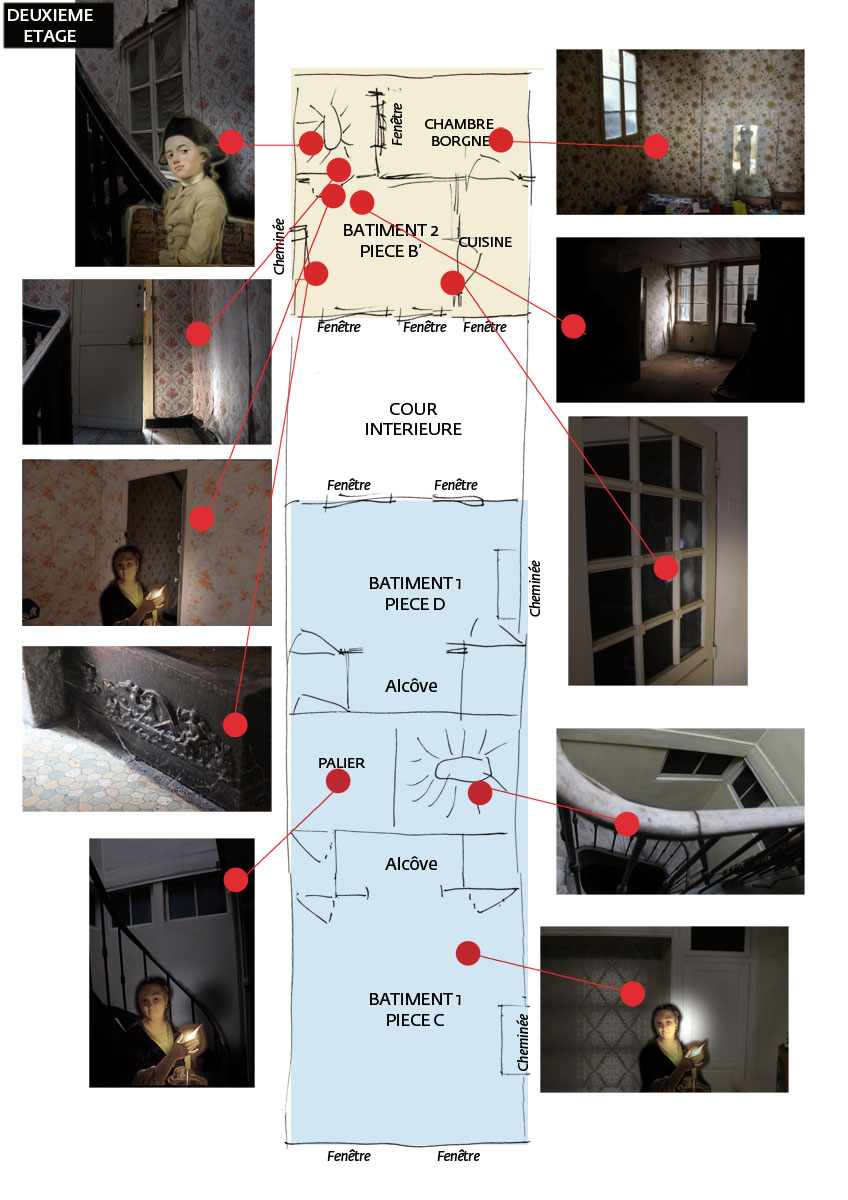 DEUXIEME ETAGE

Fenêtre

CHAMBRE BORGNE

Cheminée

BATIMENT 2 PIECE B'

CUISINE

Fenêtre Fenêtre Fenêtre

COUR INTERIEURE

Fenêtre Fenêtre

BATIMENT 1 PIECE D

Cheminée

Alcôve

PALIER

Alcôve

BATIMENT 1 PIECE C

Cheminée

Fenêtre Fenêtre